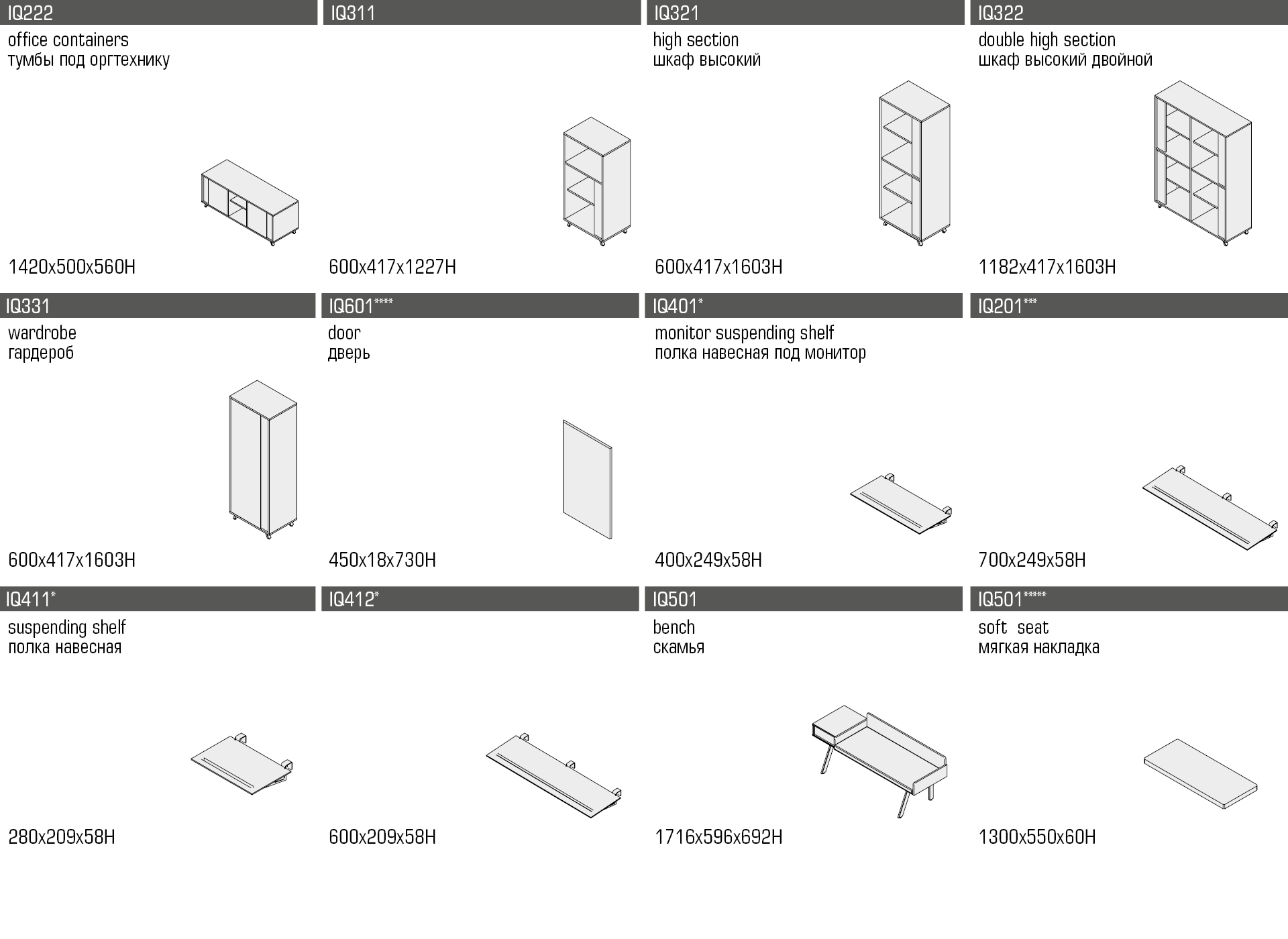 IQ222
office containers
тумбы под оргтехнику

1420x500x560H

IQ311

600x417x1227H

IQ321
high section
шкаф высокий

600x417x1603H

IQ322
double high section
шкаф высокий двойной

1182x417x1603H

IQ331
wardrobe
гардероб

600x417x1603H

IQ601****
door
дверь

450x18x730H

IQ401*
monitor suspending shelf
полка навесная под монитор

400x249x58H

IQ201***

700x249x58H

IQ411*
suspending shelf
полка навесная

280x209x58H

IQ412*

600x209x58H

IQ501
bench
скамья

1716x596x692H

IQ501*****
soft seat
мягкая накладка

1300x550x60H