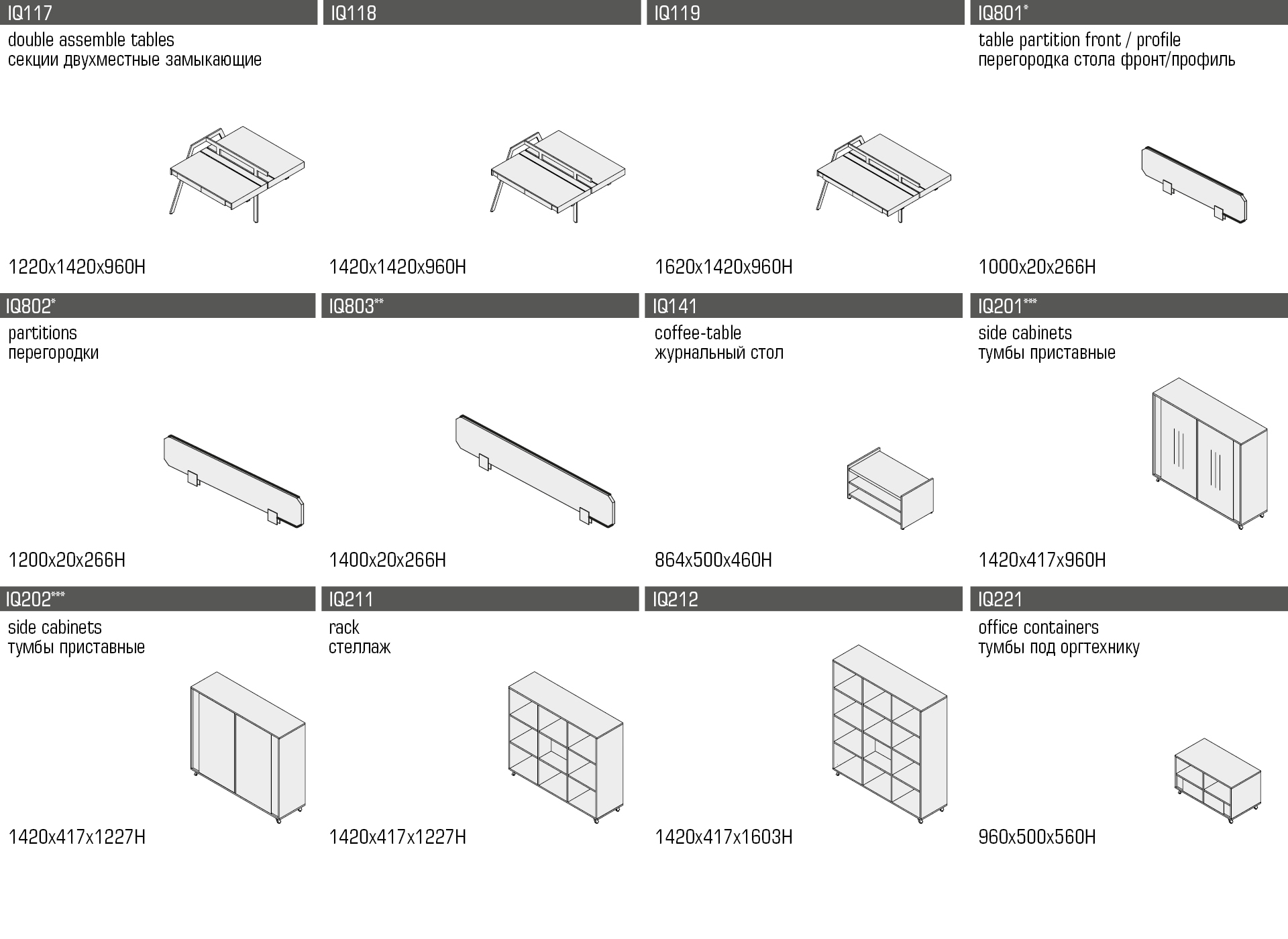 IQ117
double assemble tables
секции двухместные замыкающие

1220x1420x960H

IQ118

1420x1420x960H

IQ119

1620x1420x960H

IQ801*
table partition front / profile
перегородка стола фронт/профиль

1000x20x266H

IQ802*
partitions
перегородки

1200x20x266H

IQ803**

1400x20x266H

IQ141
coffee-table
журнальный стол

864x500x460H

IQ201***
side cabinets
тумбы приставные

1420x417x960H

IQ202***
side cabinets
тумбы приставные

1420x417x1227H

IQ211
rack
стеллаж

1420x417x1227H

IQ212

1420x417x1603H

IQ221
office containers
тумбы под оргтехнику

960x500x560H