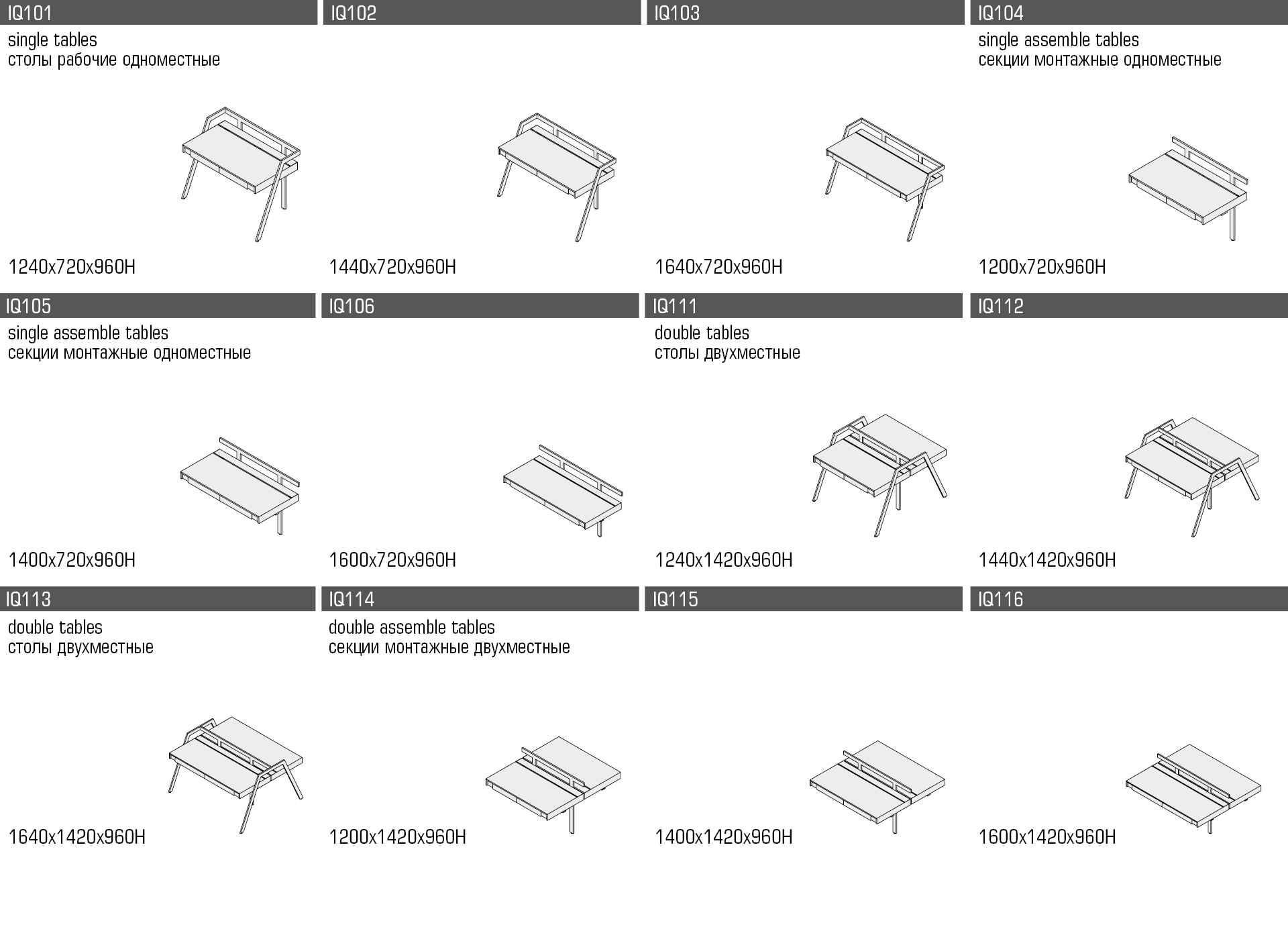 IQ101
single tables
столы рабочие одноместные

1240x720x960H

IQ102

1440x720x960H

IQ103

1640x720x960H

IQ104
single assemble tables
секции монтажные одноместные

1200x720x960H

IQ105
single assemble tables
секции монтажные одноместные

1400x720x960H

IQ106

1600x720x960H

IQ111
double tables
столы двухместные

1240x1420x960H

IQ112

1440x1420x960H

IQ113
double tables
столы двухместные

1640x1420x960H

IQ114
double assemble tables
секции монтажные двухместные

1200x1420x960H

IQ115

1400x1420x960H

IQ116

1600x1420x960H