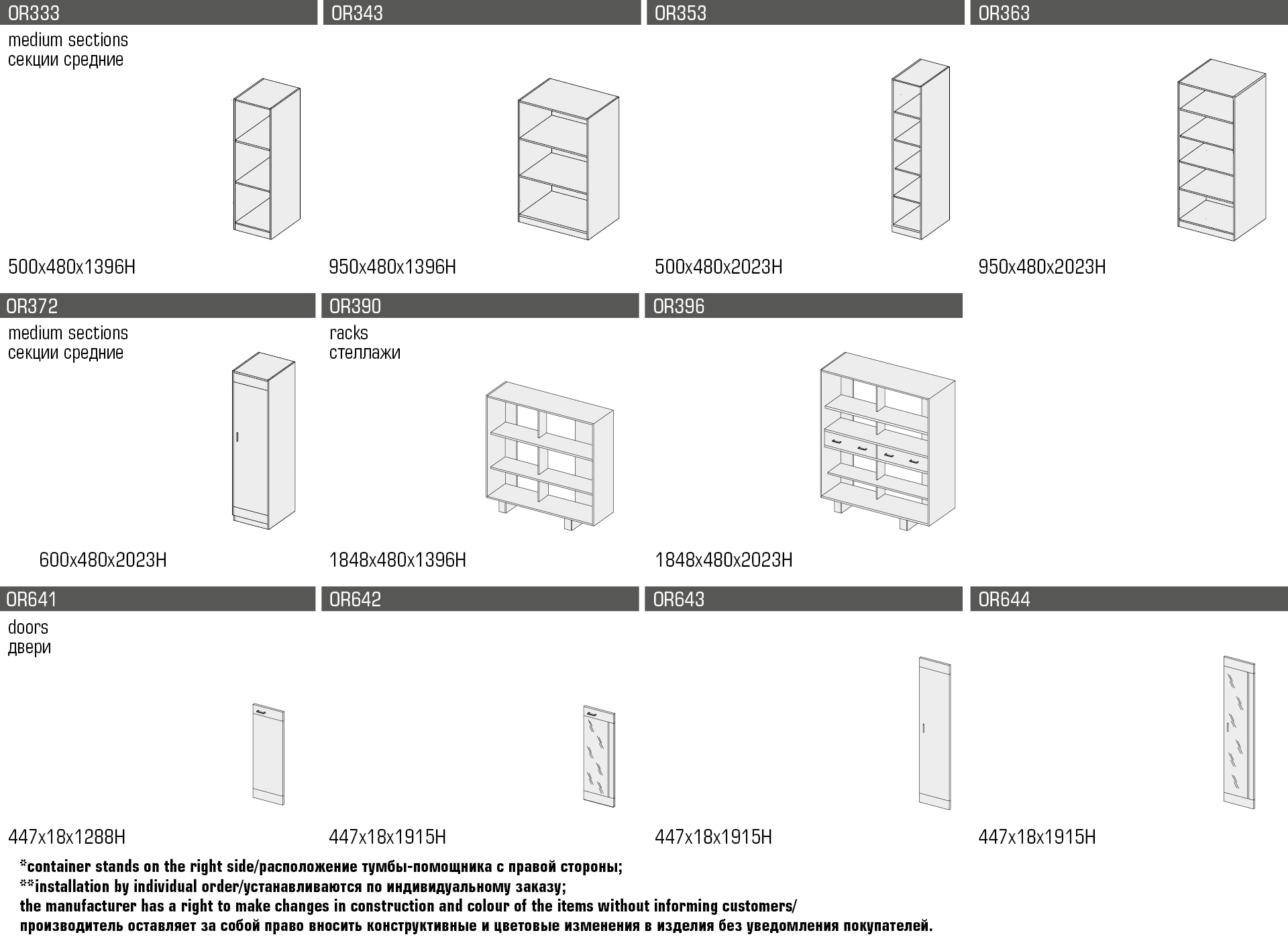 OR333
medium sections
секции средние
500x480x1396H

OR343
950x480x1396H

OR353
500x480x2023H

OR363
950x480x2023H

OR372
medium sections
секции средние
600x480x2023H

OR390
racks
стеллажи
1848x480x1396H

OR396
1848x480x2023H

OR641
doors
двери
447x18x1288H

OR642
447x18x1915H

OR643
447x18x1915H

OR644
447x18x1915H

*container stands on the right side/расположение тумбы-помощника с правой стороны;
**installation by individual order/устанавливаются по индивидуальному заказу;
the manufacturer has a right to make changes in construction and colour of the items without informing customers/
производитель оставляет за собой право вносить конструктивные и цветовые изменения в изделия без уведомления покупателей.